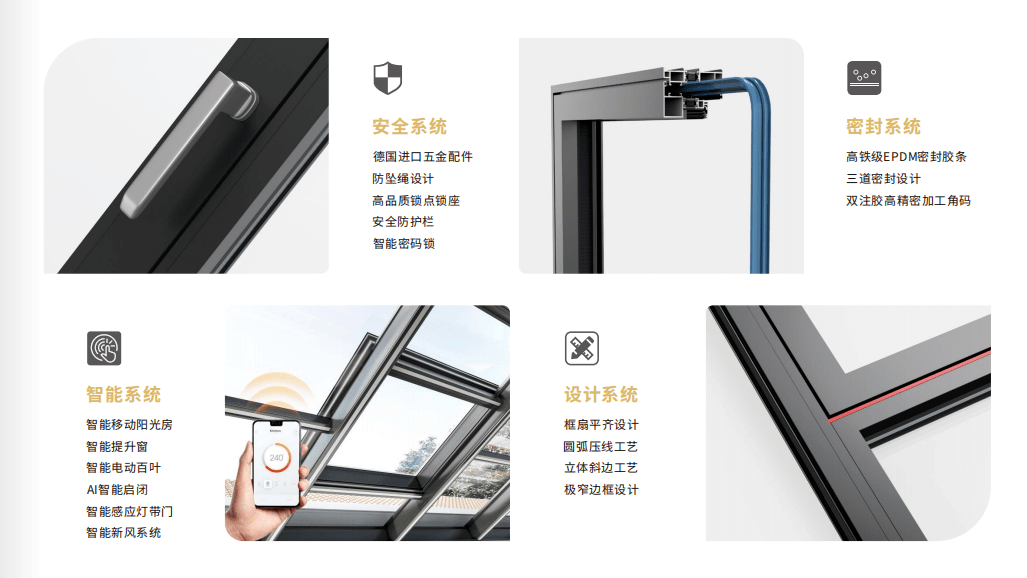 安全系统

德国进口五金配件
防坠绳设计
高品质锁点锁座
安全防护栏
智能密码锁

密封系统

高铁级EPDM密封胶条
三道密封设计
双注胶高精密加工角码

智能系统

智能移动阳光房
智能提升窗
智能电动百叶
AI智能启闭
智能感应灯带门
智能新风系统

240

设计系统

框扇平齐设计
圆弧压线工艺
立体斜边工艺
极窄边框设计